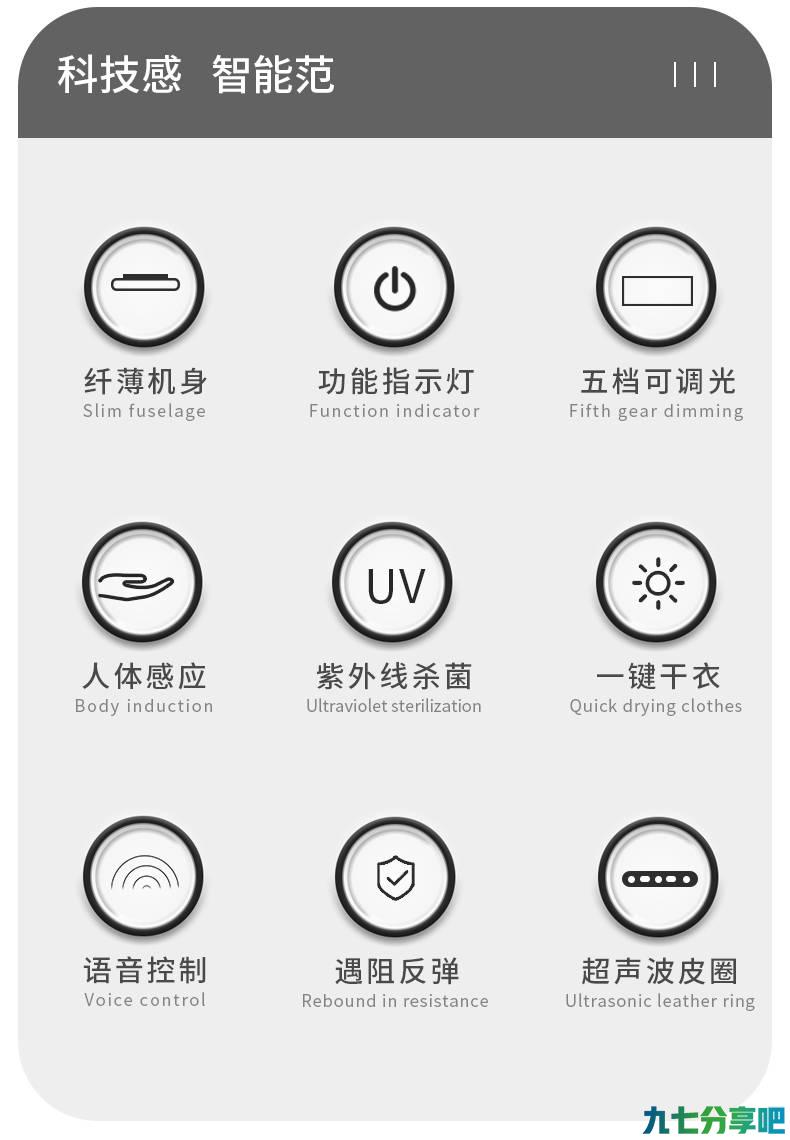 科技感 智能范

纤薄机身
Slim fuselage

功能指示灯
Function indicator

五档可调光
Fifth gear dimming

UV

人体感应
Body induction

紫外线杀菌
Ultraviolet sterilization

一键干衣
Quick drying clothes

语音控制
Voice control

遇阻反弹
Rebound in resistance

超声波皮圈
Ultrasonic leather ring

九七分享吧