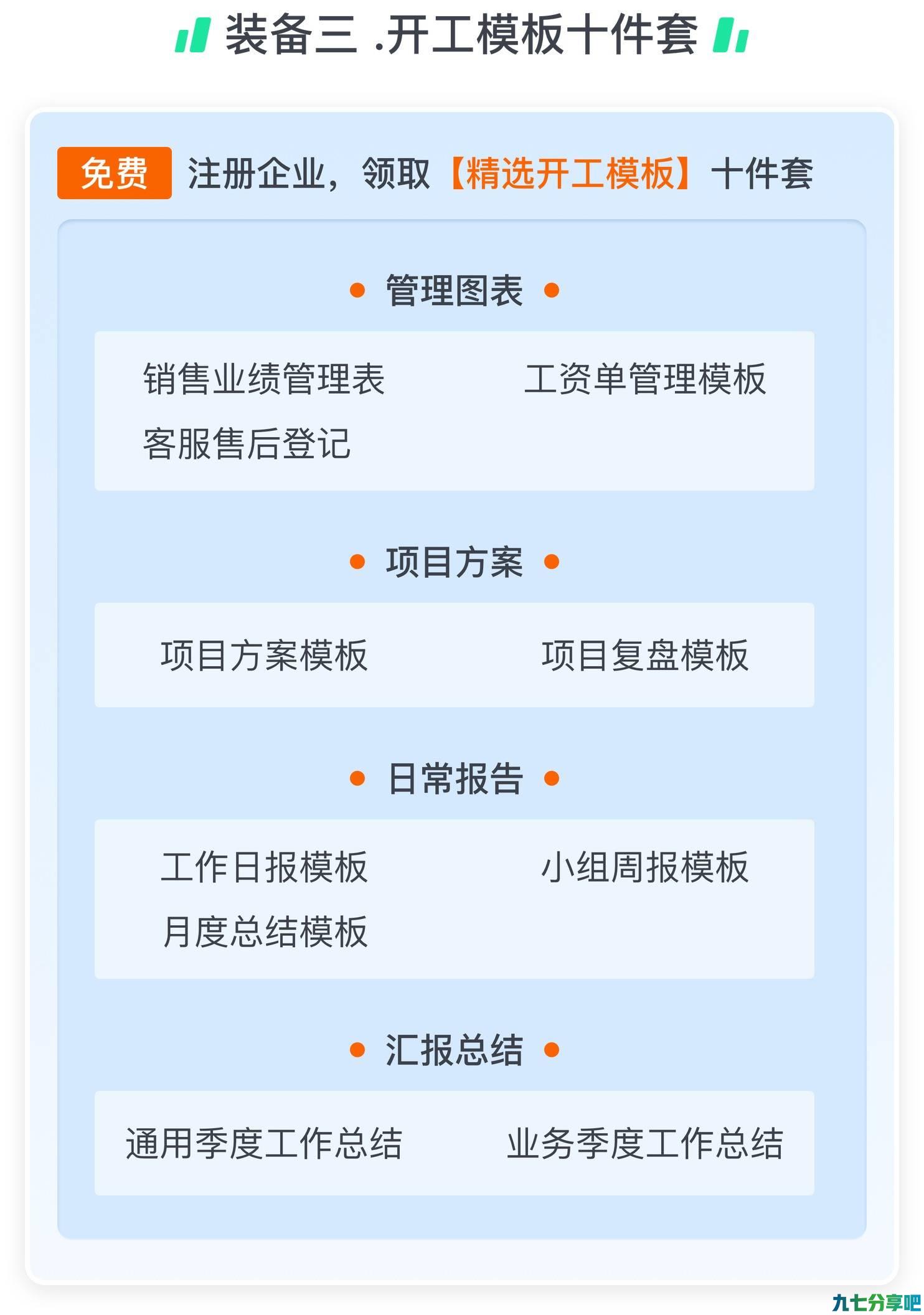 装备三 .开工模板十件套

免费 注册企业，领取【精选开工模板】十件套

• 管理图表 •

销售业绩管理表 工资单管理模板

客服售后登记

• 项目方案 •

项目方案模板 项目复盘模板

• 日常报告 •

工作日报模板 小组周报模板

月度总结模板

• 汇报总结 •

通用季度工作总结 业务季度工作总结

九七分享吧